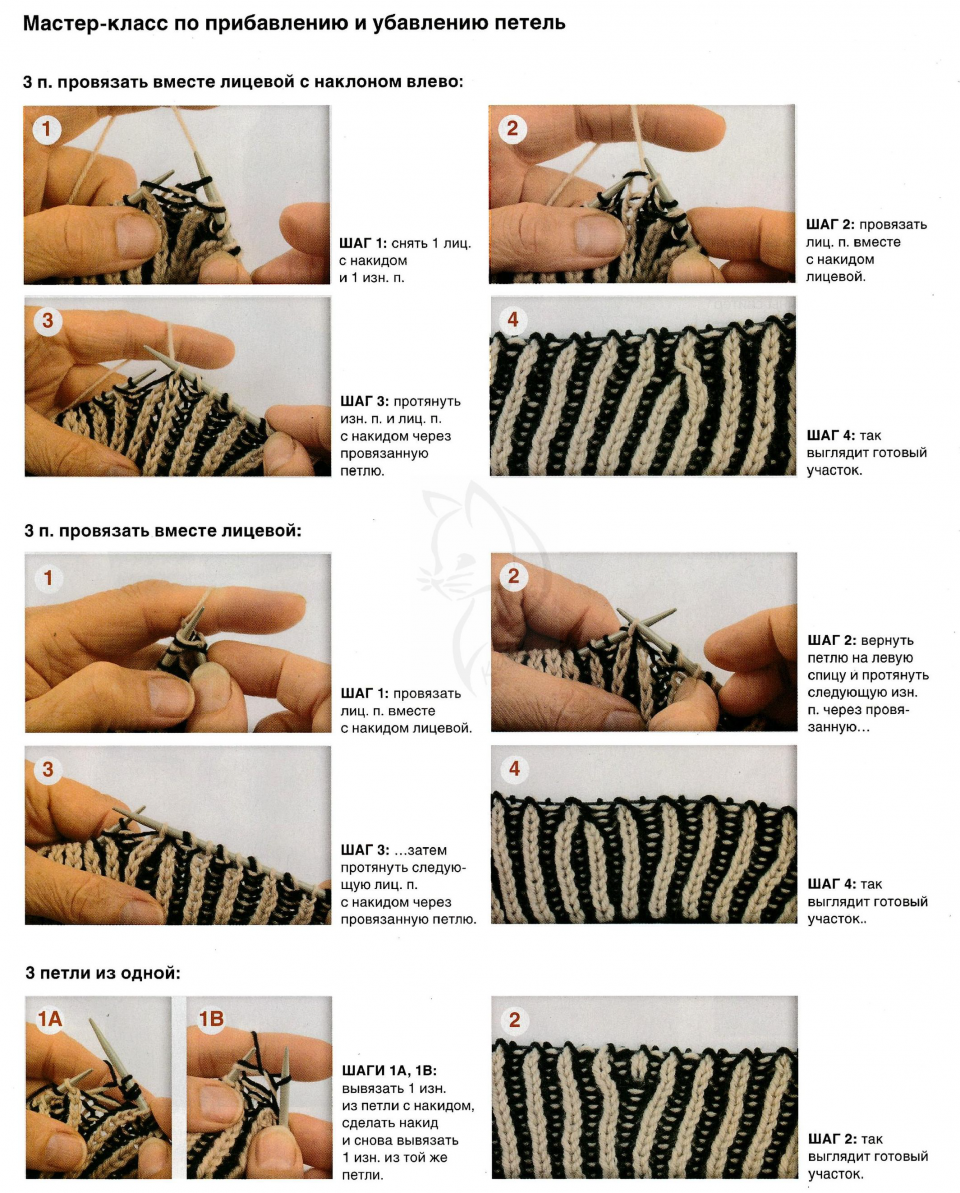 Мастер-класс по прибавлению и убавлению петель

3 п. провязать вместе лицевой с наклоном влево:

1

ШАГ 1: снять 1 лиц. с накидом и 1 изн. п.

2

ШАГ 2: провязать лиц. п. вместе с накидом лицевой.

3

ШАГ 3: протянуть изн. п. и лиц. п. с накидом через провязанную петлю.

4

ШАГ 4: так выглядит готовый участок.

3 п. провязать вместе лицевой:

1

ШАГ 1: провязать лиц. п. вместе с накидом лицевой.

2

ШАГ 2: вернуть петлю на левую спицу и протянуть следующую изн. п. через провязанную...

3

ШАГ 3: ...затем протянуть следующую лиц. п. с накидом через провязанную петлю.

4

ШАГ 4: так выглядит готовый участок..

3 петли из одной:

1A

1B

ШАГИ 1А, 1В: вывязать 1 изн. из петли с накидом, сделать накид и снова вывязать 1 изн. из той же петли.

2

ШАГ 2: так выглядит готовый участок.